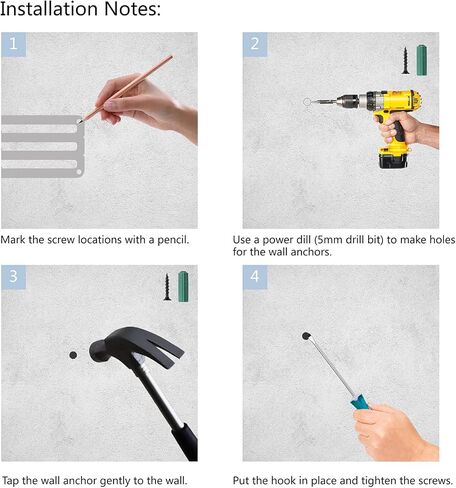 Installation Notes:

1

Mark the screw locations with a pencil.

2

Use a power dill (5mm drill bit) to make holes for the wall anchors.

3

Tap the wall anchor gently to the wall.

4

Put the hook in place and tighten the screws.