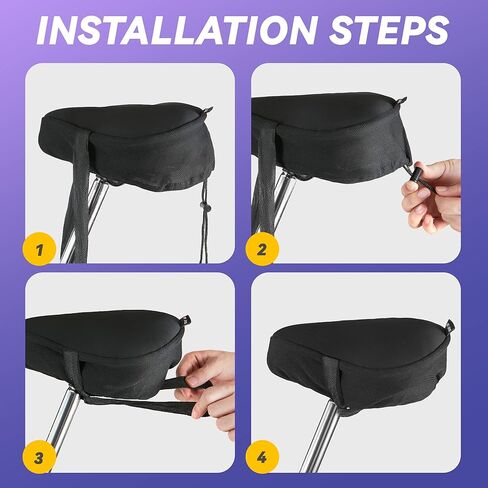 INSTALLATION STEPS

1

2

3

4