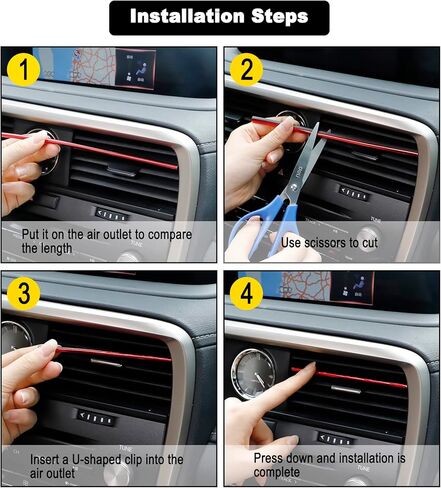 Installation Steps

1

Put it on the air outlet to compare the length

2

Use scissors to cut

3

Insert a U-shaped clip into the air outlet

4

Press down and installation is complete