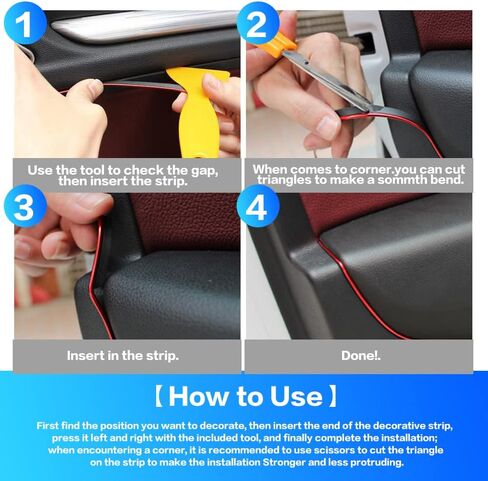 1

Use the tool to check the gap, then insert the strip.

2

When comes to corner.you can cut triangles to make a sommth bend.

3

Insert in the strip.

4

Done!.

【How to Use】

First find the position you want to decorate, then insert the end of the decorative strip, press it left and right with the included tool, and finally complete the installation; when encountering a corner, it is recommended to use scissors to cut the triangle on the strip to make the installation Stronger and less protruding.