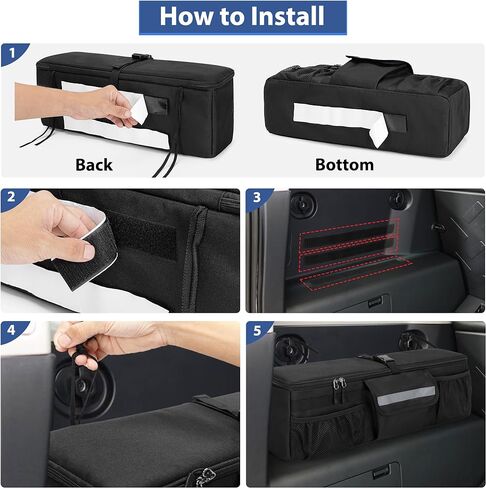 How to Install

1

Back

Bottom

2

3

4

5