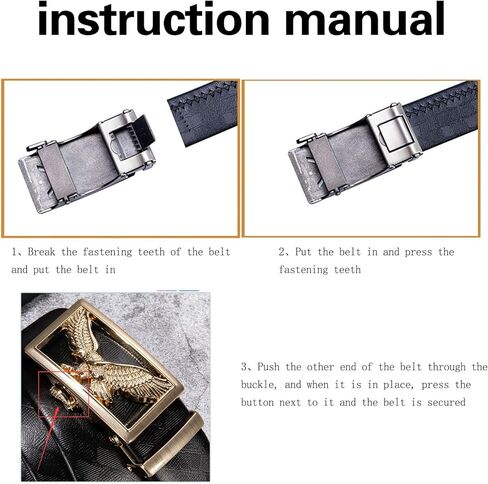 instruction manual

1、Break the fastening teeth of the belt and put the belt in

2、Put the belt in and press the fastening teeth

3、Push the other end of the belt through the buckle, and when it is in place, press the button next to it and the belt is secured