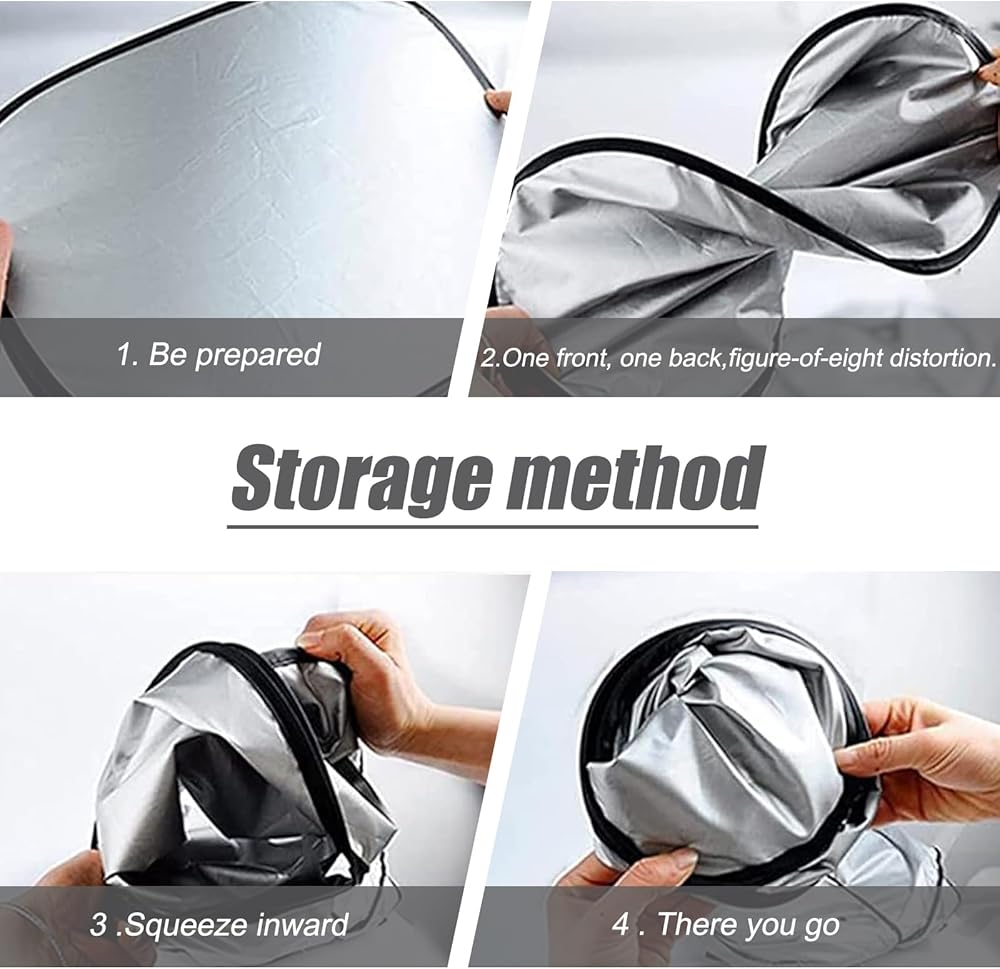 1. Be prepared

2.One front, one back,figure-of-eight distortion.

Storage method

3 .Squeeze inward

4 . There you go