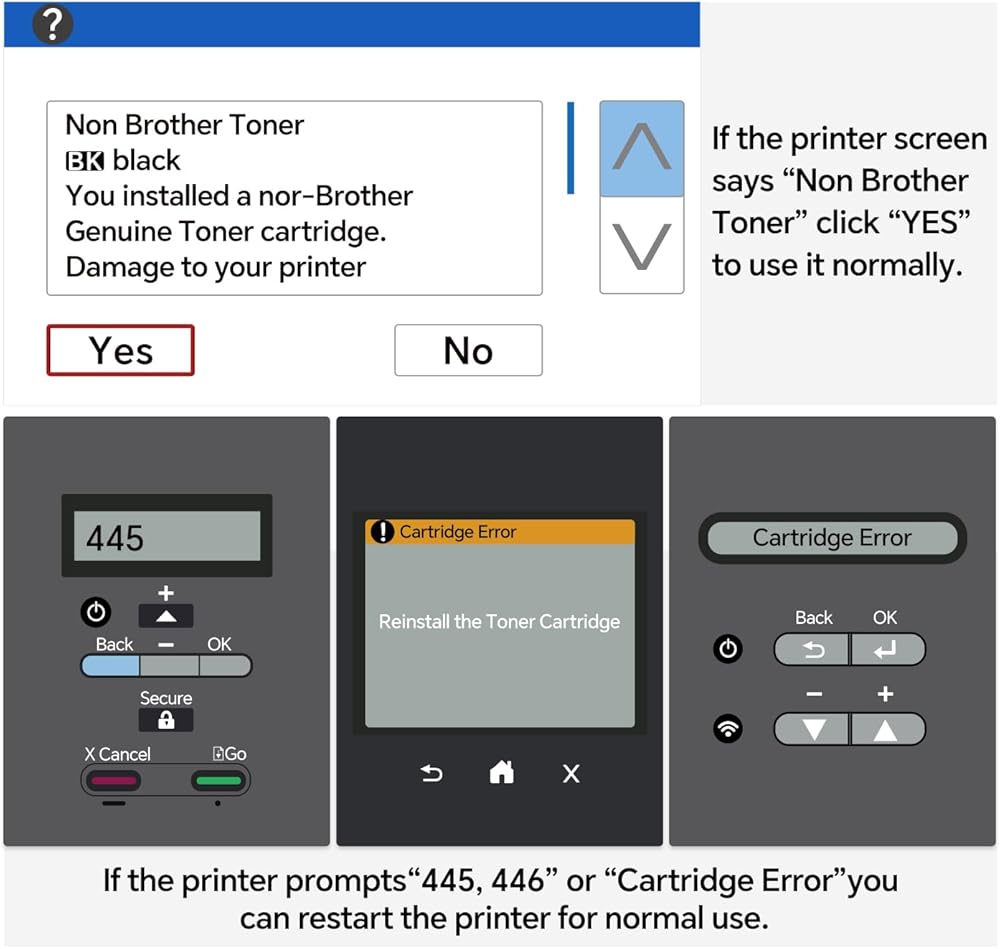 ?

Non Brother Toner
BK black
You installed a nor-Brother
Genuine Toner cartridge.
Damage to your printer

Yes

No

If the printer screen says “Non Brother Toner” click “YES” to use it normally.

445

+

Back − OK

Secure

X Cancel Go

Cartridge Error

Reinstall the Toner Cartridge

X

Cartridge Error

Back OK

− +

If the printer prompts“445, 446” or “Cartridge Error”you can restart the printer for normal use.