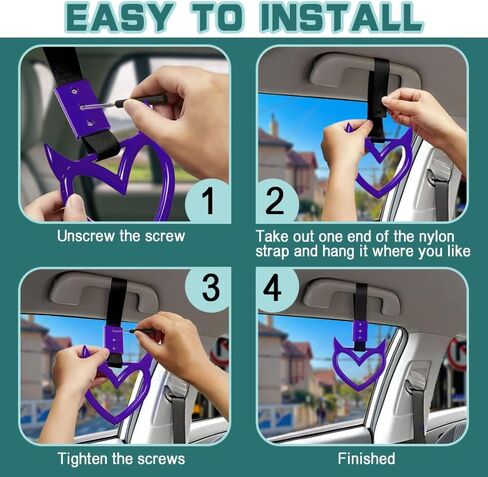 EASY TO INSTALL

1

Unscrew the screw

2

Take out one end of the nylon strap and hang it where you like

3

Tighten the screws

4

Finished