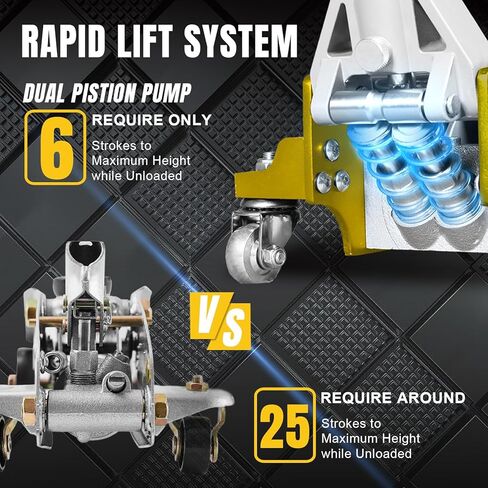 RAPID LIFT SYSTEM

DUAL PISTION PUMP

6

REQUIRE ONLY

Strokes to Maximum Height while Unloaded

VS

25

REQUIRE AROUND

Strokes to Maximum Height while Unloaded