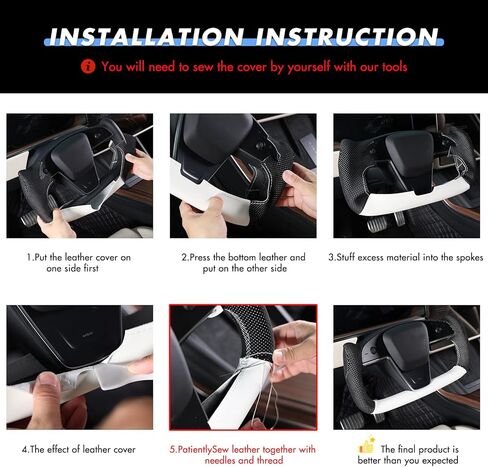 INSTALLATION INSTRUCTION

You will need to sew the cover by yourself with our tools

1.Put the leather cover on one side first

2.Press the bottom leather and put on the other side

3.Stuff excess material into the spokes

4.The effect of leather cover

5.PatientlySew leather together with needles and thread

The final product is better than you expected