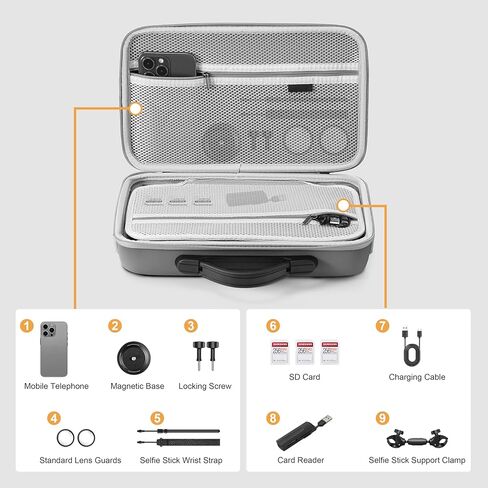 1
Mobile Telephone

2
Magnetic Base

3
Locking Screw

4
Standard Lens Guards

5
Selfie Stick Wrist Strap

6
256 256 256
SD Card

7
Charging Cable

8
Card Reader

9
Selfie Stick Support Clamp