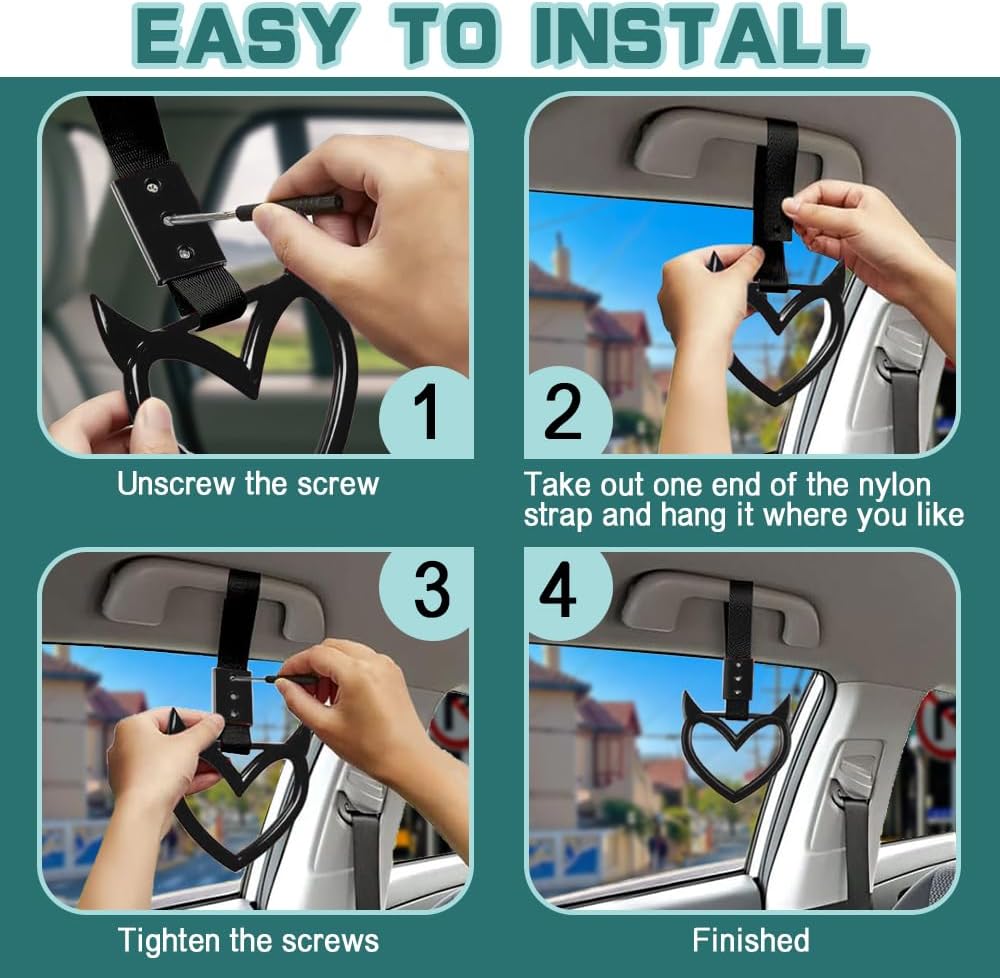 EASY TO INSTALL

1

Unscrew the screw

2

Take out one end of the nylon strap and hang it where you like

3

Tighten the screws

4

Finished