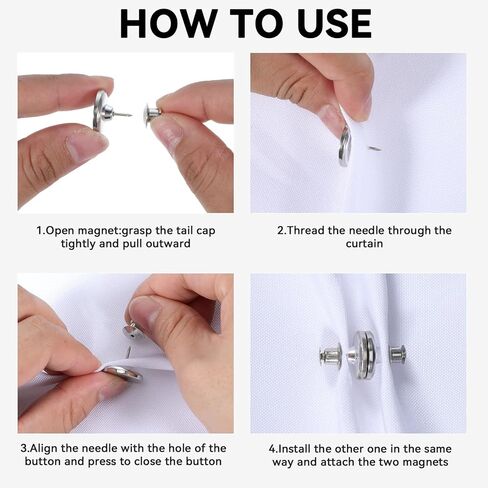 HOW TO USE

1.Open magnet:grasp the tail cap tightly and pull outward

2.Thread the needle through the curtain

3.Align the needle with the hole of the button and press to close the button

4.Install the other one in the same way and attach the two magnets