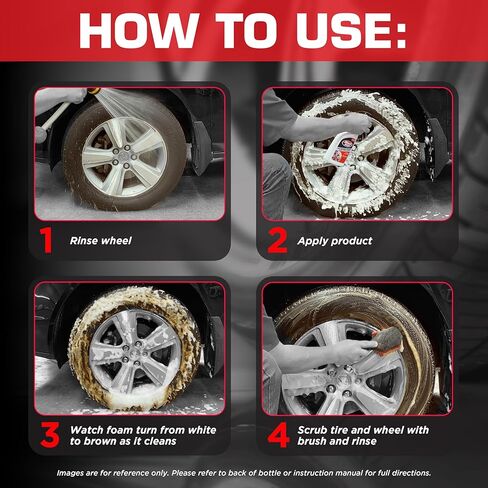 HOW TO USE:

1 Rinse wheel

2 Apply product

3 Watch foam turn from white to brown as it cleans

4 Scrub tire and wheel with brush and rinse

Images are for reference only. Please refer to back of bottle or instruction manual for full directions.