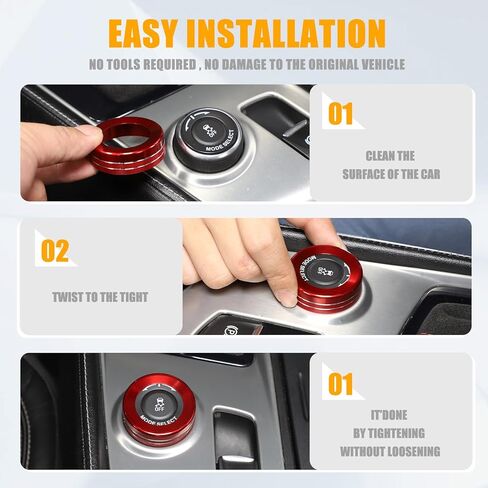 EASY INSTALLATION

NO TOOLS REQUIRED , NO DAMAGE TO THE ORIGINAL VEHICLE

OFF
MODE SELECT

01

CLEAN THE SURFACE OF THE CAR

02

TWIST TO THE TIGHT

MODE SELECT

OFF
MODE SELECT

01

IT'DONE BY TIGHTENING WITHOUT LOOSENING