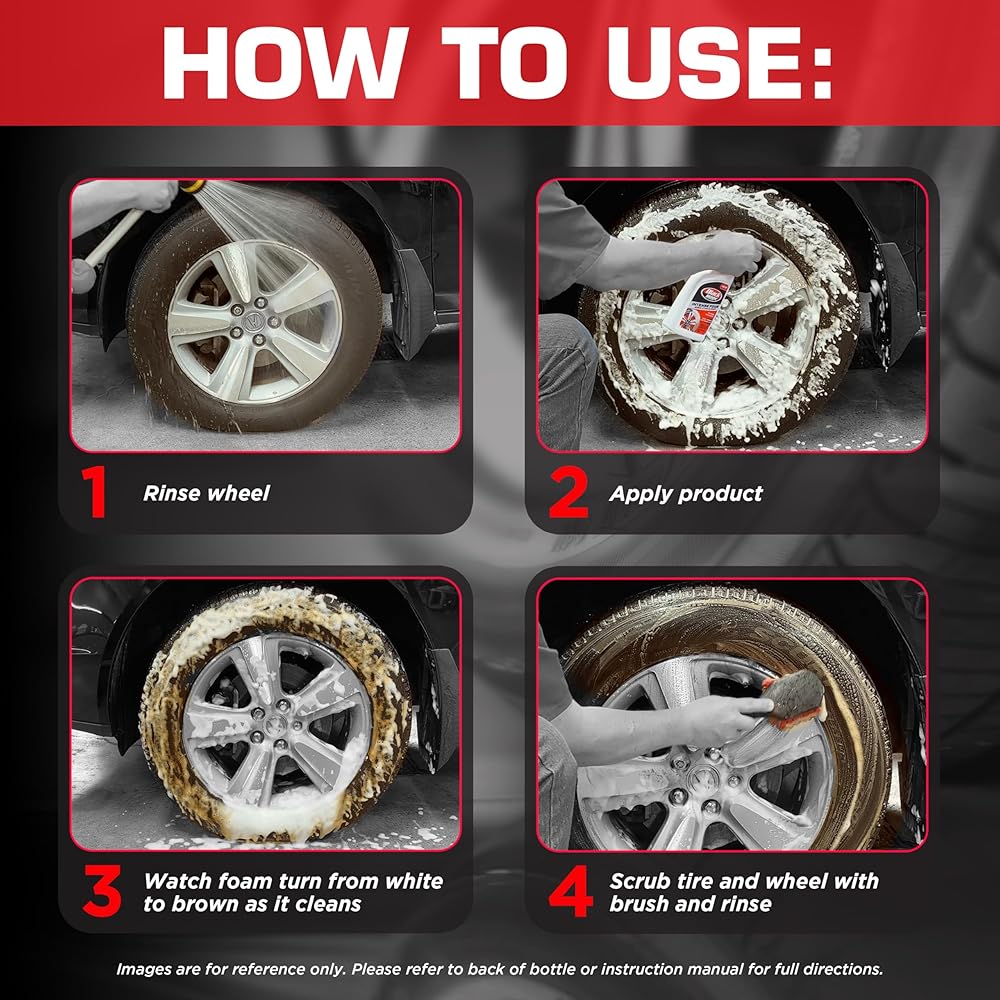 HOW TO USE:

1 Rinse wheel

2 Apply product

3 Watch foam turn from white to brown as it cleans

4 Scrub tire and wheel with brush and rinse

Images are for reference only. Please refer to back of bottle or instruction manual for full directions.