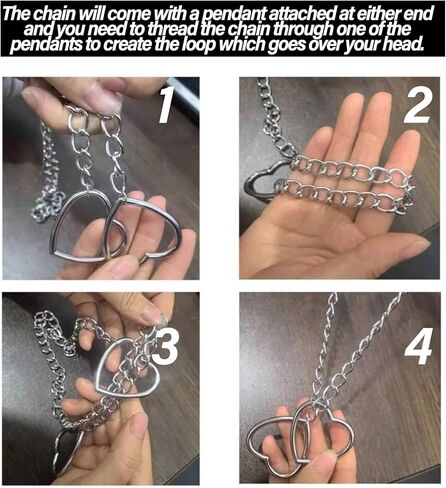 The chain will come with a pendant attached at either end and you need to thread the chain through one of the pendants to create the loop which goes over your head.

1

2

3

4