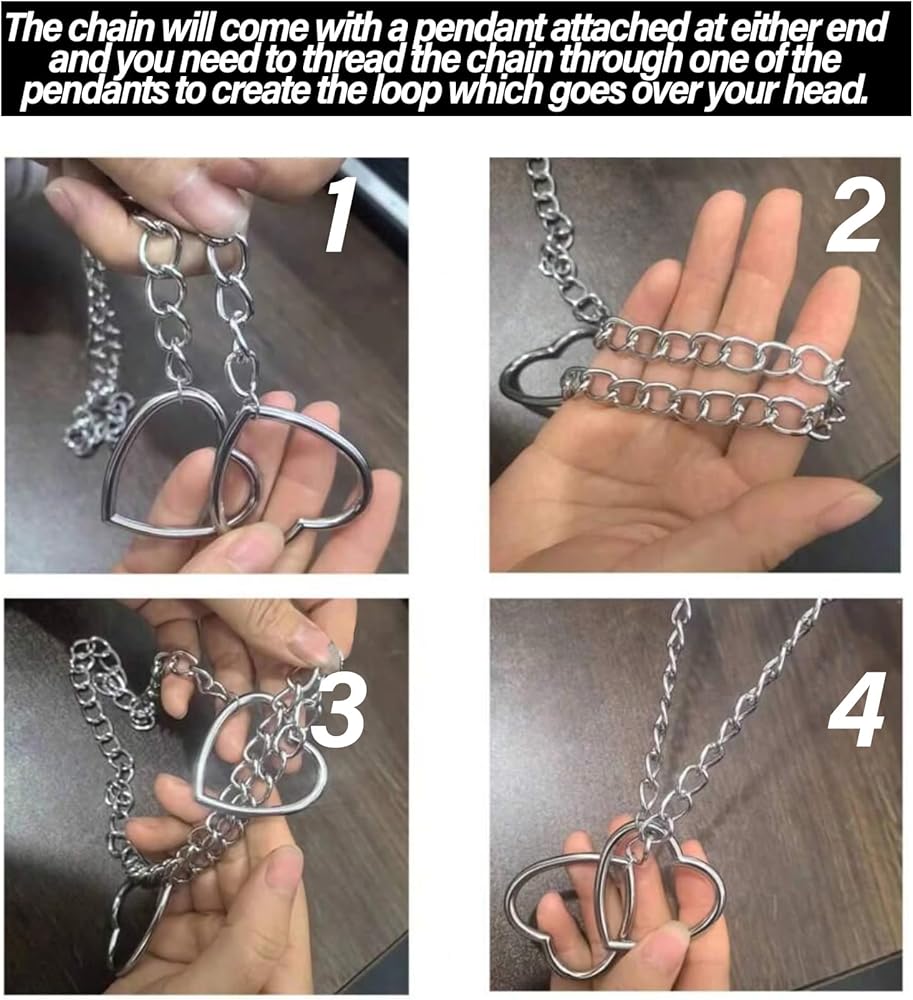 The chain will come with a pendant attached at either end and you need to thread the chain through one of the pendants to create the loop which goes over your head.

1

2

3

4