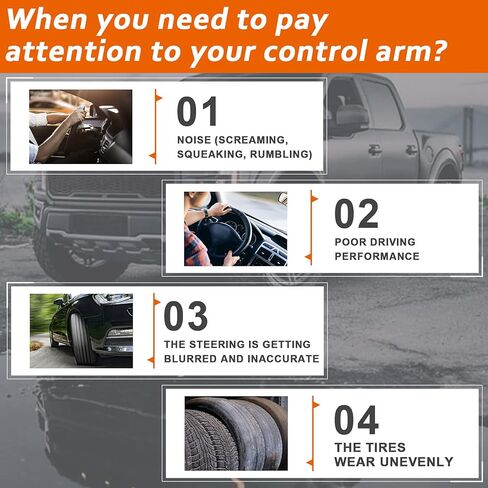 When you need to pay attention to your control arm?

01
NOISE (SCREAMING, SQUEAKING, RUMBLING)

02
POOR DRIVING PERFORMANCE

03
THE STEERING IS GETTING BLURRED AND INACCURATE

04
THE TIRES WEAR UNEVENLY