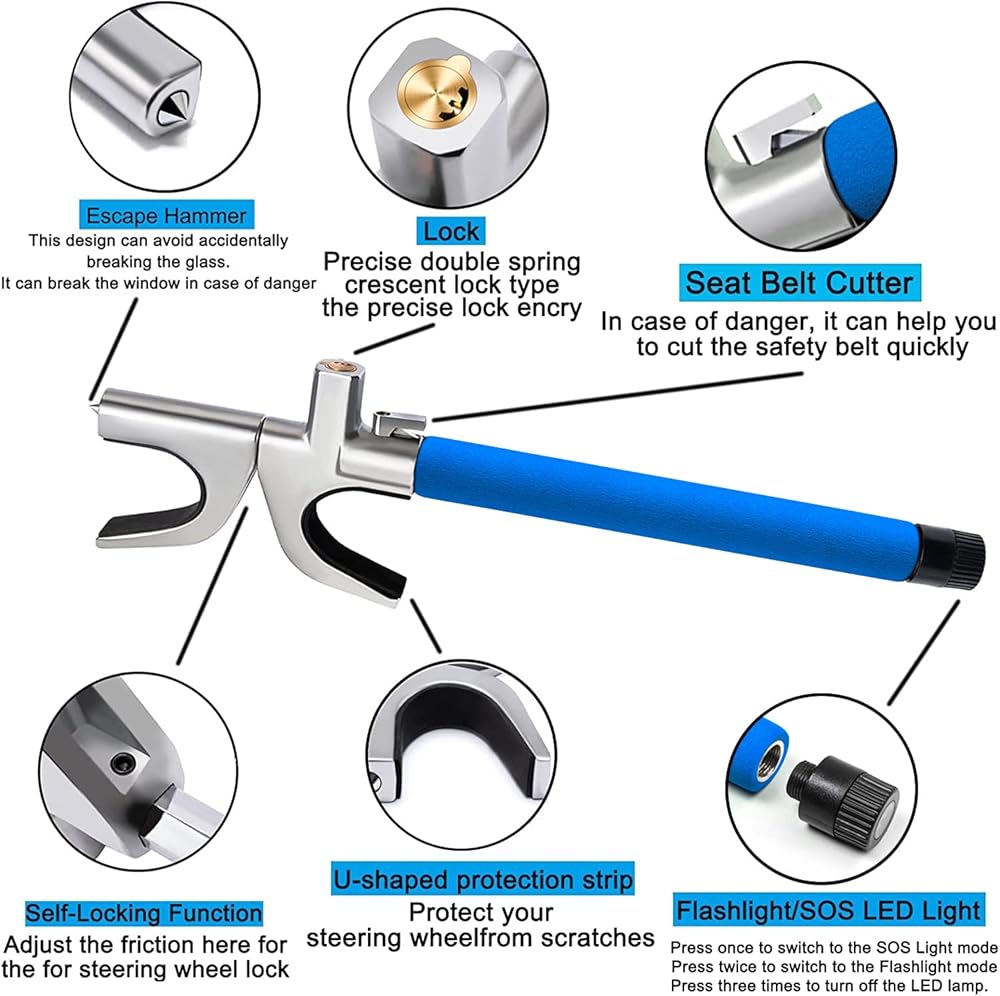 Escape Hammer
This design can avoid accidentally breaking the glass.
It can break the window in case of danger

Lock
Precise double spring crescent lock type the precise lock encry

Seat Belt Cutter
In case of danger, it can help you to cut the safety belt quickly

Self-Locking Function
Adjust the friction here for the for steering wheel lock

U-shaped protection strip
Protect your steering wheelfrom scratches

Flashlight/SOS LED Light
Press once to switch to the SOS Light mode
Press twice to switch to the Flashlight mode
Press three times to turn off the LED lamp.