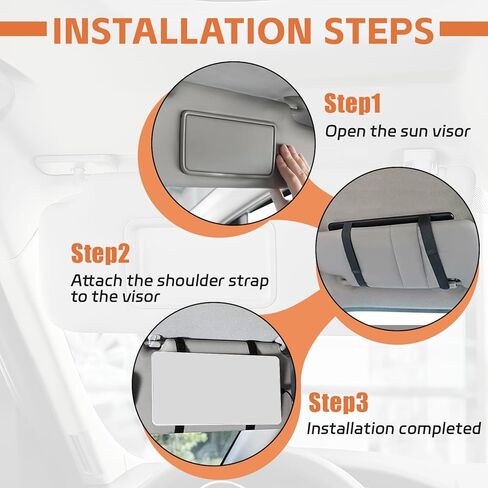 INSTALLATION STEPS

Step1
Open the sun visor

Step2
Attach the shoulder strap to the visor

Step3
Installation completed