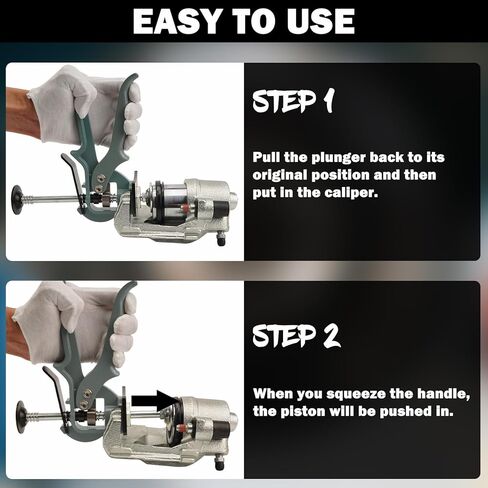 EASY TO USE

STEP 1

Pull the plunger back to its original position and then put in the caliper.

STEP 2

When you squeeze the handle, the piston will be pushed in.