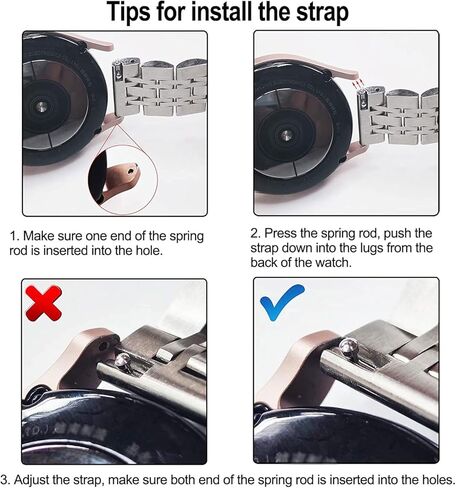 Tips for install the strap

1. Make sure one end of the spring rod is inserted into the hole.

2. Press the spring rod, push the strap down into the lugs from the back of the watch.

3. Adjust the strap, make sure both end of the spring rod is inserted into the holes.