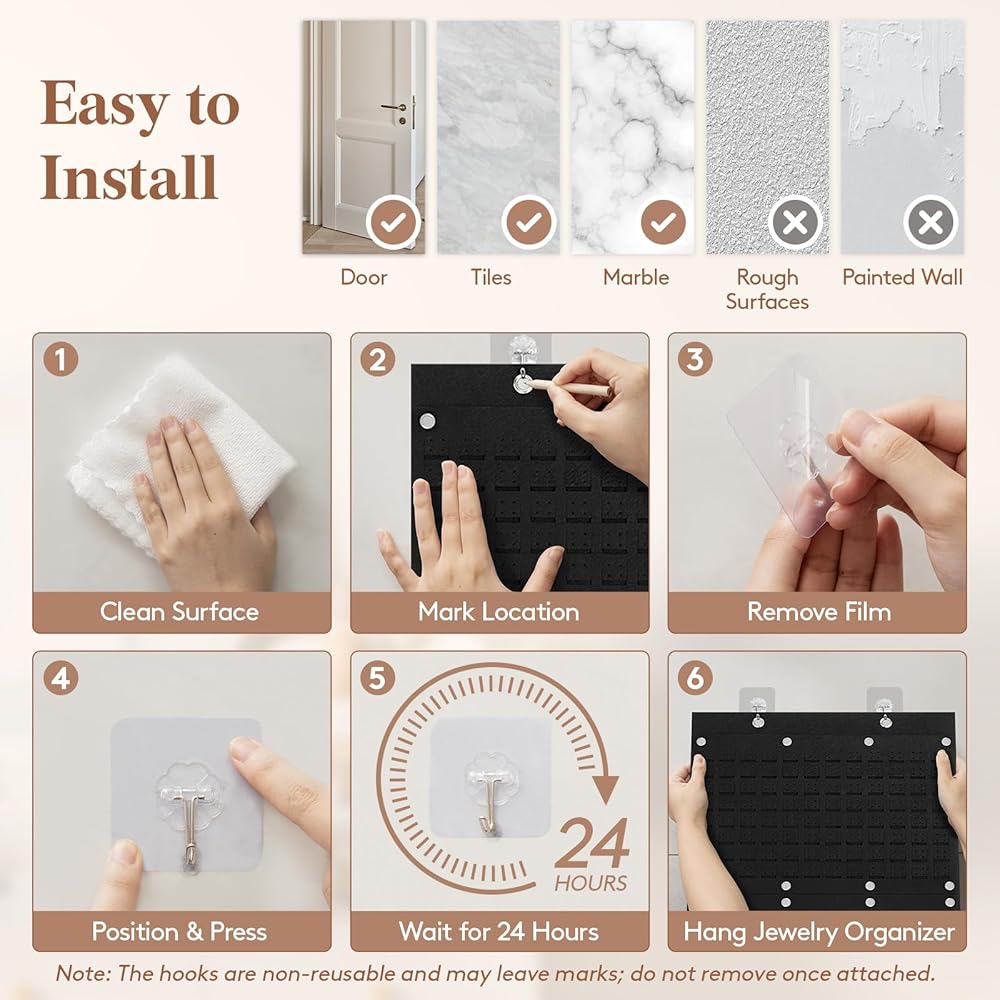 Easy to Install

Door

Tiles

Marble

Rough Surfaces

Painted Wall

1

Clean Surface

2

Mark Location

3

Remove Film

4

Position & Press

5

24 HOURS

Wait for 24 Hours

6

Hang Jewelry Organizer

Note: The hooks are non-reusable and may leave marks; do not remove once attached.