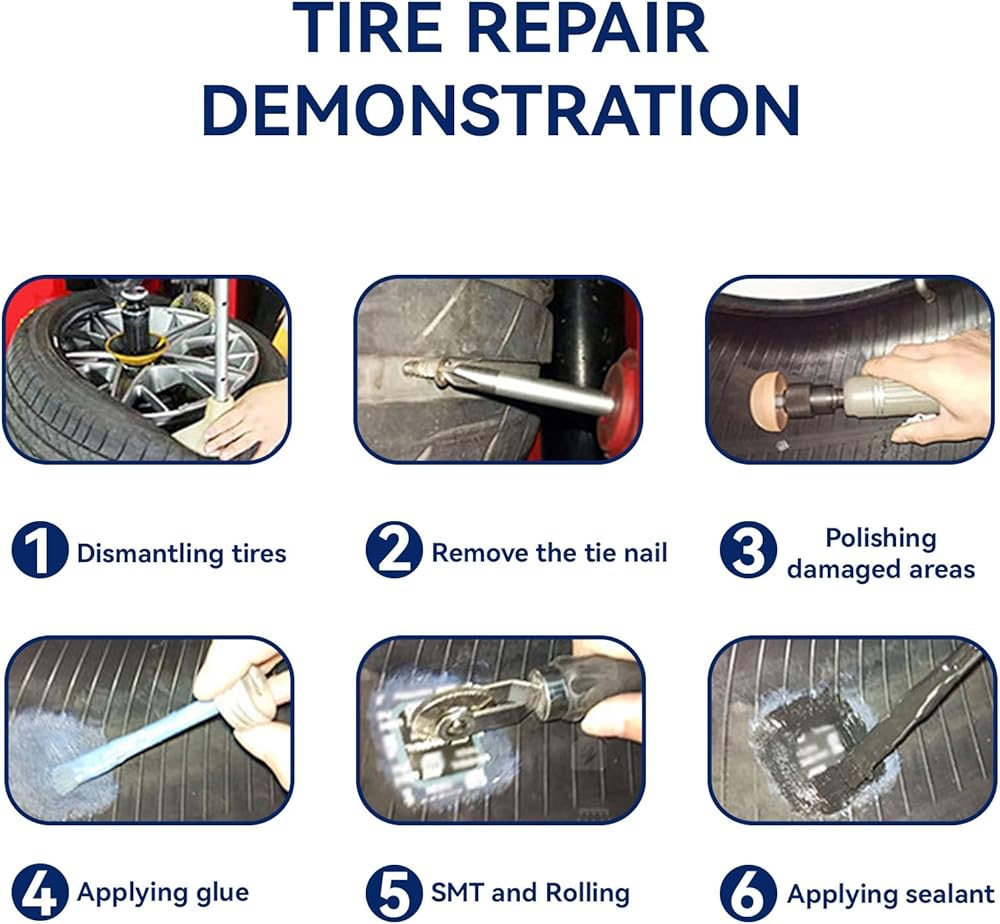 TIRE REPAIR DEMONSTRATION

1 Dismantling tires

2 Remove the tie nail

3 Polishing damaged areas

4 Applying glue

5 SMT and Rolling

6 Applying sealant