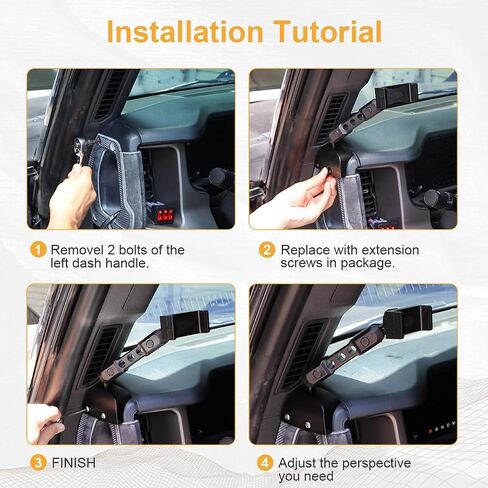 Installation Tutorial

1 Removel 2 bolts of the left dash handle.

2 Replace with extension screws in package.

3 FINISH

4 Adjust the perspective you need