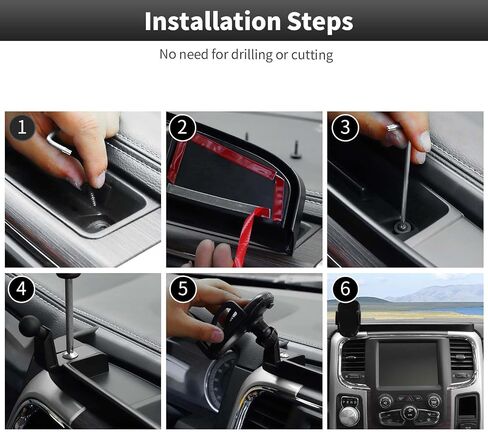 Installation Steps

No need for drilling or cutting

1

2

3

4

5

6