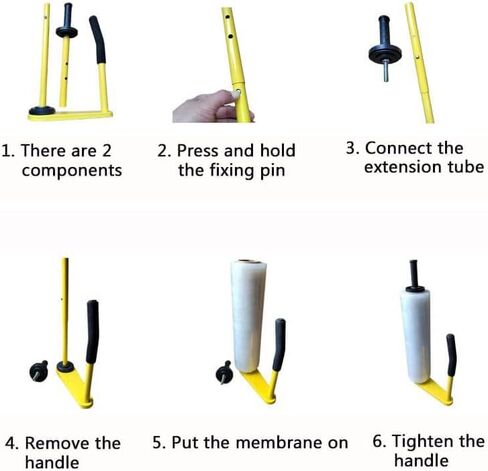 1. There are 2 components

2. Press and hold the fixing pin

3. Connect the extension tube

4. Remove the handle

5. Put the membrane on

6. Tighten the handle