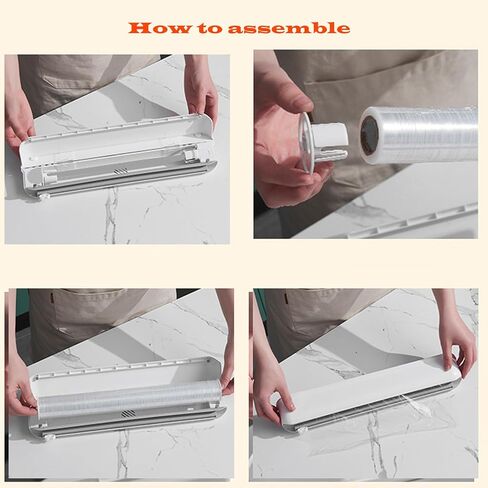 How to assemble