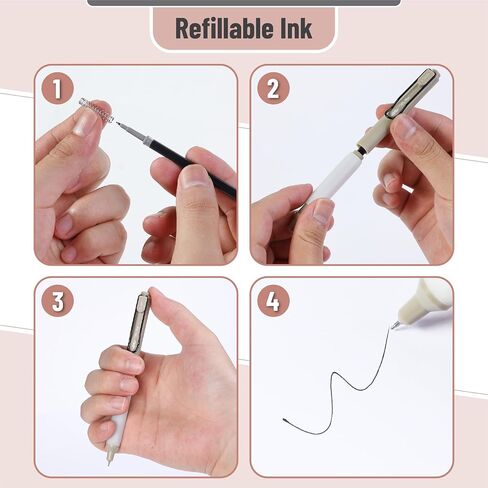 Refillable Ink

1

2

3

4