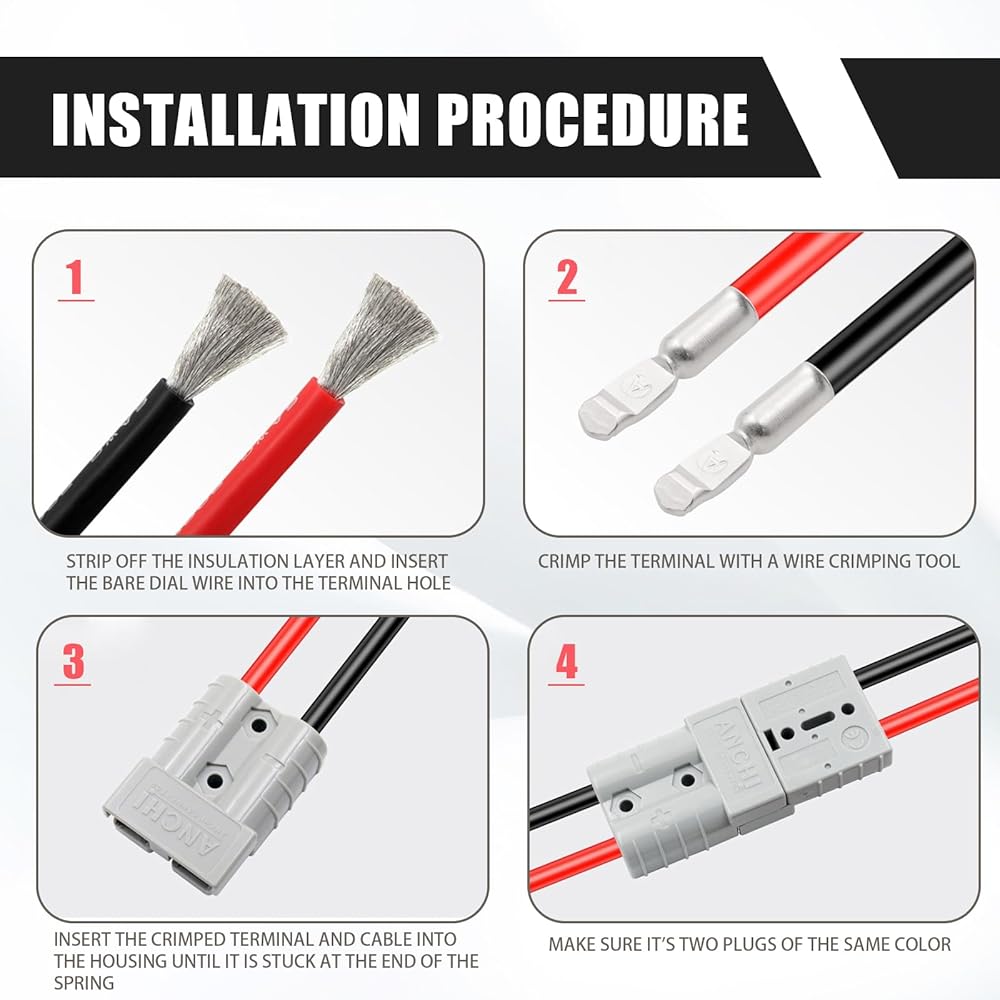 INSTALLATION PROCEDURE

1

STRIP OFF THE INSULATION LAYER AND INSERT THE BARE DIAL WIRE INTO THE TERMINAL HOLE

2

CRIMP THE TERMINAL WITH A WIRE CRIMPING TOOL

3

ANCHI

INSERT THE CRIMPED TERMINAL AND CABLE INTO THE HOUSING UNTIL IT IS STUCK AT THE END OF THE SPRING

4

ANCHI

MAKE SURE IT'S TWO PLUGS OF THE SAME COLOR