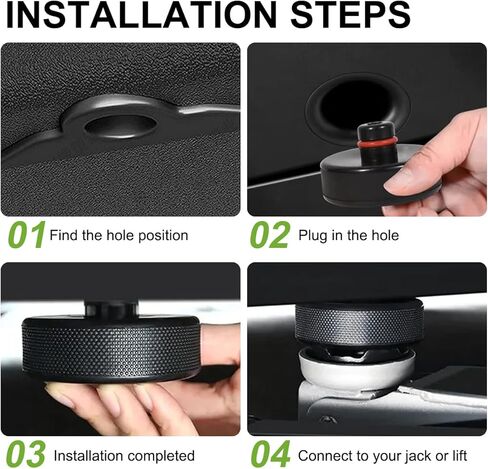 INSTALLATION STEPS

01 Find the hole position

02 Plug in the hole

03 Installation completed

04 Connect to your jack or lift