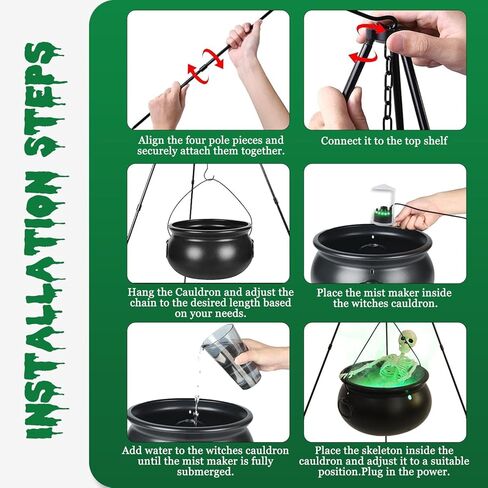 INSTALLATION STEPS

Align the four pole pieces and securely attach them together.

Connect it to the top shelf

Hang the Cauldron and adjust the chain to the desired length based on your needs.

Place the mist maker inside the witches cauldron.

Add water to the witches cauldron until the mist maker is fully submerged.

Place the skeleton inside the cauldron and adjust it to a suitable position.Plug in the power.