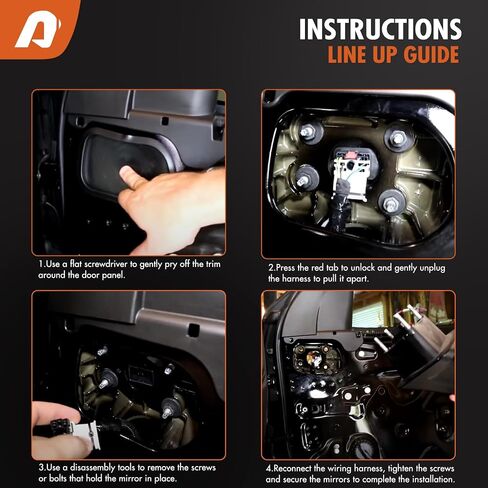 INSTRUCTIONS
LINE UP GUIDE

1.Use a flat screwdriver to gently pry off the trim around the door panel.

2.Press the red tab to unlock and gently unplug the harness to pull it apart.

3.Use a disassembly tools to remove the screws or bolts that hold the mirror in place.

4.Reconnect the wiring harness, tighten the screws and secure the mirrors to complete the installation.