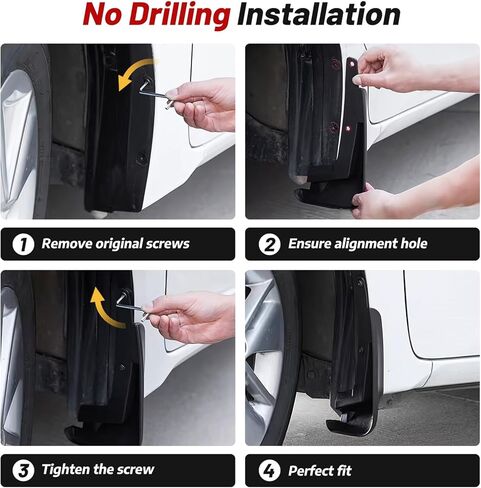 No Drilling Installation

1 Remove original screws

2 Ensure alignment hole

3 Tighten the screw

4 Perfect fit