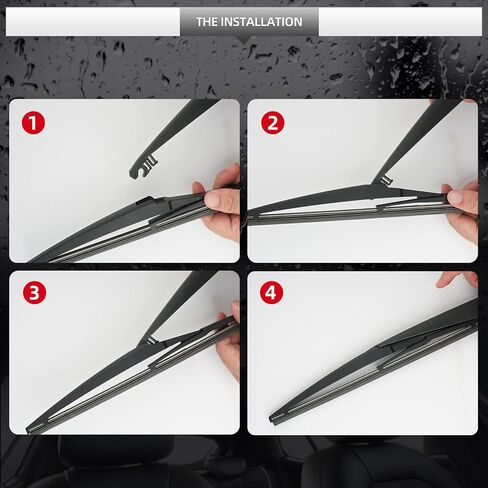 THE INSTALLATION

1

2

3

4