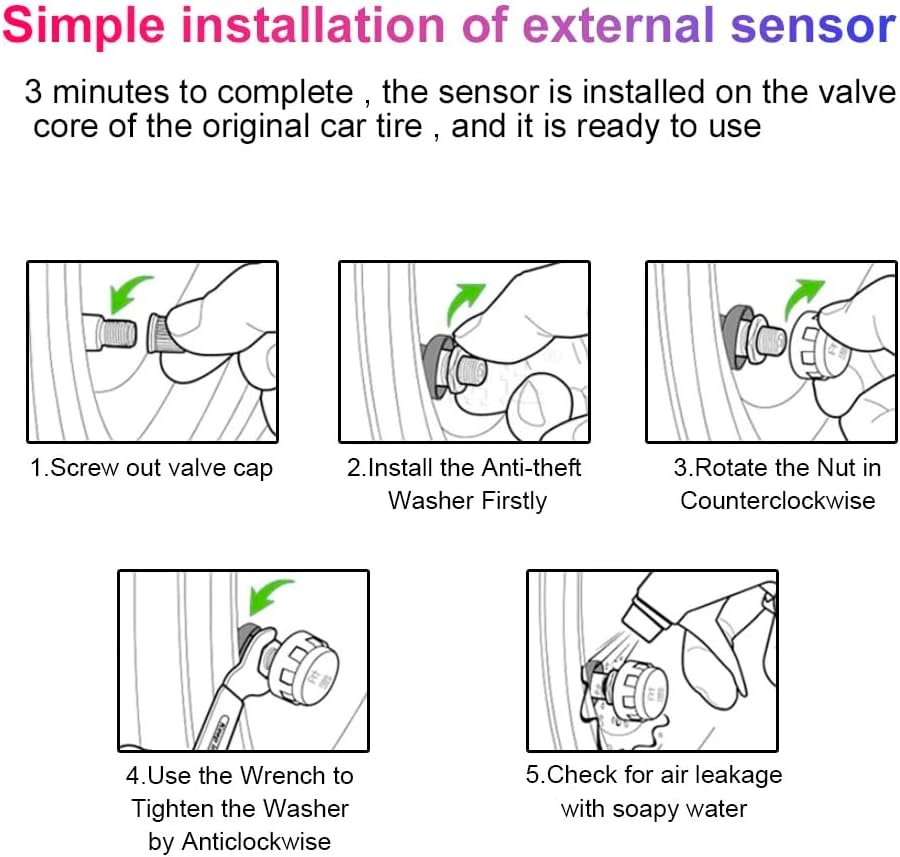 Simple installation of external sensor

3 minutes to complete , the sensor is installed on the valve core of the original car tire , and it is ready to use

1.Screw out valve cap

2.Install the Anti-theft Washer Firstly

3.Rotate the Nut in Counterclockwise

4.Use the Wrench to Tighten the Washer by Anticlockwise

5.Check for air leakage with soapy water