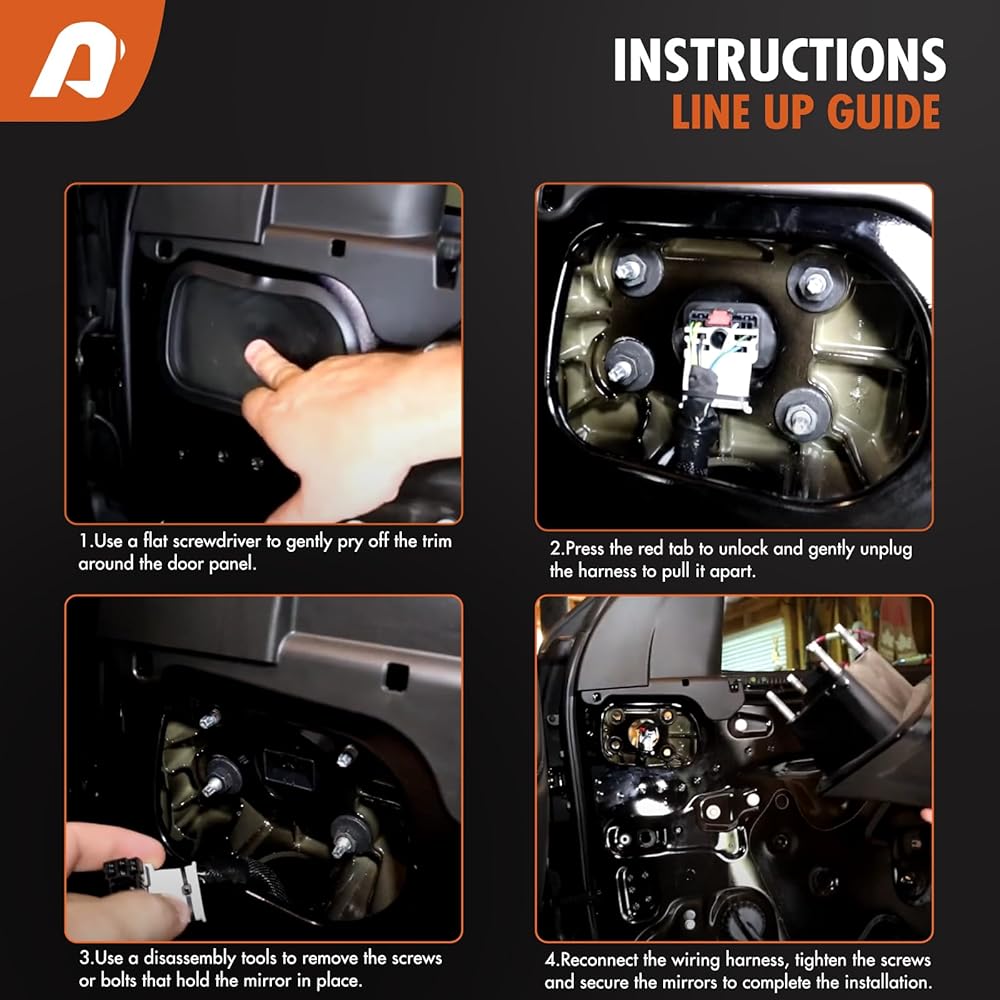 INSTRUCTIONS
LINE UP GUIDE

1.Use a flat screwdriver to gently pry off the trim around the door panel.

2.Press the red tab to unlock and gently unplug the harness to pull it apart.

3.Use a disassembly tools to remove the screws or bolts that hold the mirror in place.

4.Reconnect the wiring harness, tighten the screws and secure the mirrors to complete the installation.