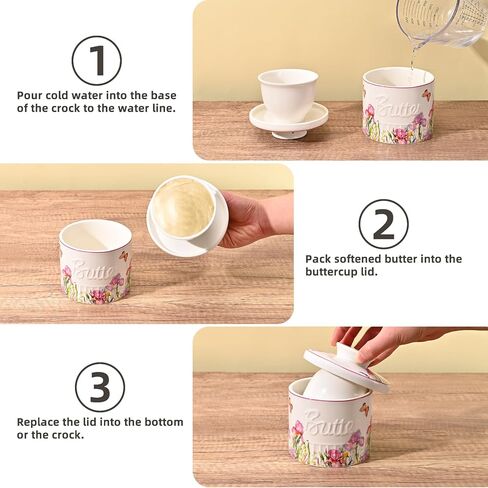 1

Pour cold water into the base of the crock to the water line.

Butter

Butte

2

Pack softened butter into the buttercup lid.

3

Replace the lid into the bottom or the crock.

Butte