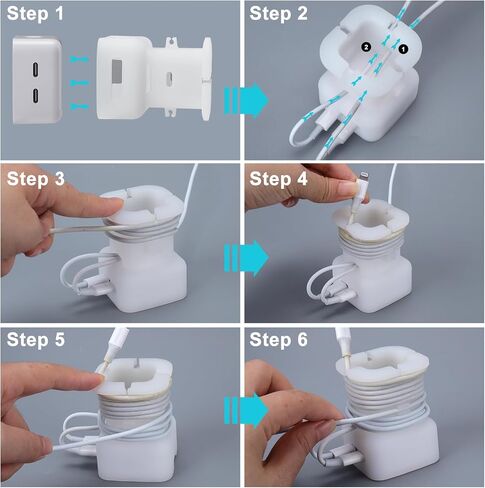 Step 1

Step 2

2

1

Step 3

Step 4

Step 5

Step 6