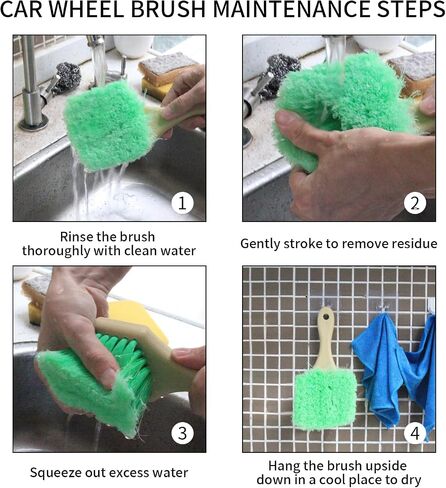 CAR WHEEL BRUSH MAINTENANCE STEPS

1

Rinse the brush thoroughly with clean water

2

Gently stroke to remove residue

3

Squeeze out excess water

4

Hang the brush upside down in a cool place to dry