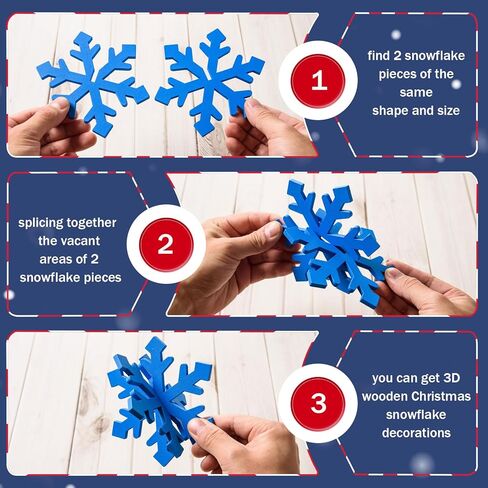 1

find 2 snowflake pieces of the same shape and size

splicing together the vacant areas of 2 snowflake pieces

2

3

you can get 3D wooden Christmas snowflake decorations