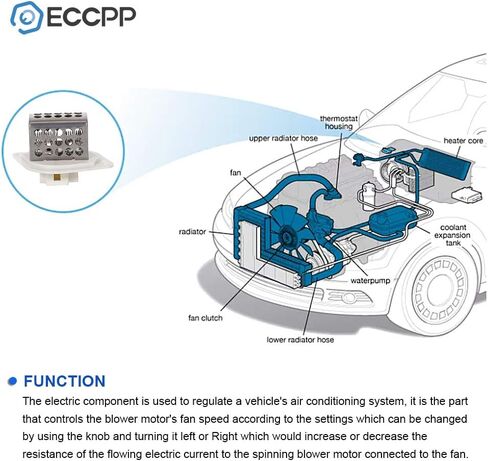 ECCPP

thermostat housing
upper radiator hose
heater core
fan
radiator
coolant expansion tank
waterpump
fan clutch
lower radiator hose

FUNCTION

The electric component is used to regulate a vehicle's air conditioning system, it is the part that controls the blower motor's fan speed according to the settings which can be changed by using the knob and turning it left or Right which would increase or decrease the resistance of the flowing electric current to the spinning blower motor connected to the fan.