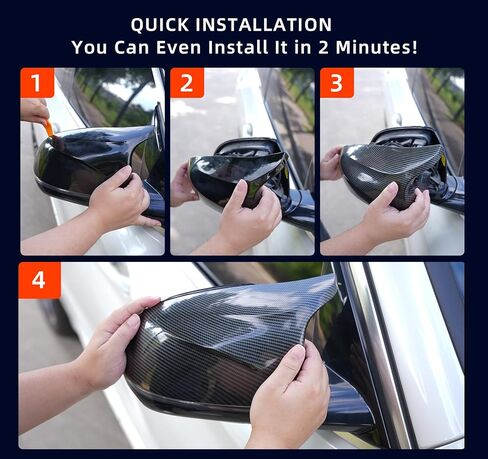 QUICK INSTALLATION
You Can Even Install It in 2 Minutes!

1

2

3

4