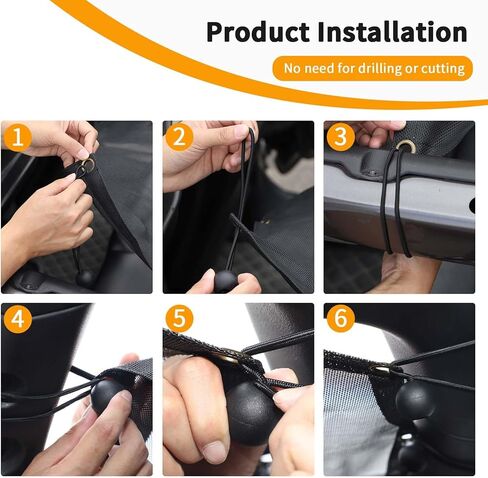 Product Installation

No need for drilling or cutting

1

2

3

4

5

6