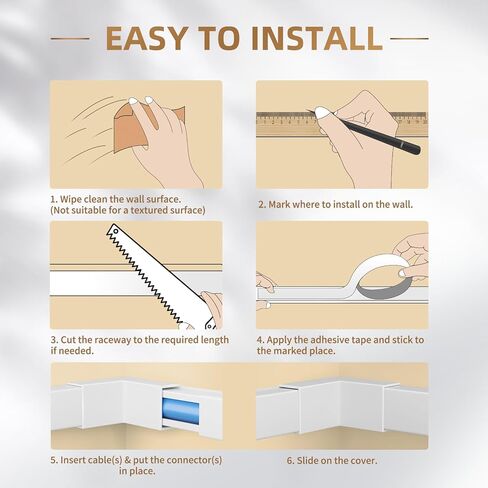 EASY TO INSTALL

1. Wipe clean the wall surface.
(Not suitable for a textured surface)

2. Mark where to install on the wall.

3. Cut the raceway to the required length if needed.

4. Apply the adhesive tape and stick to the marked place.

5. Insert cable(s) & put the connector(s) in place.

6. Slide on the cover.