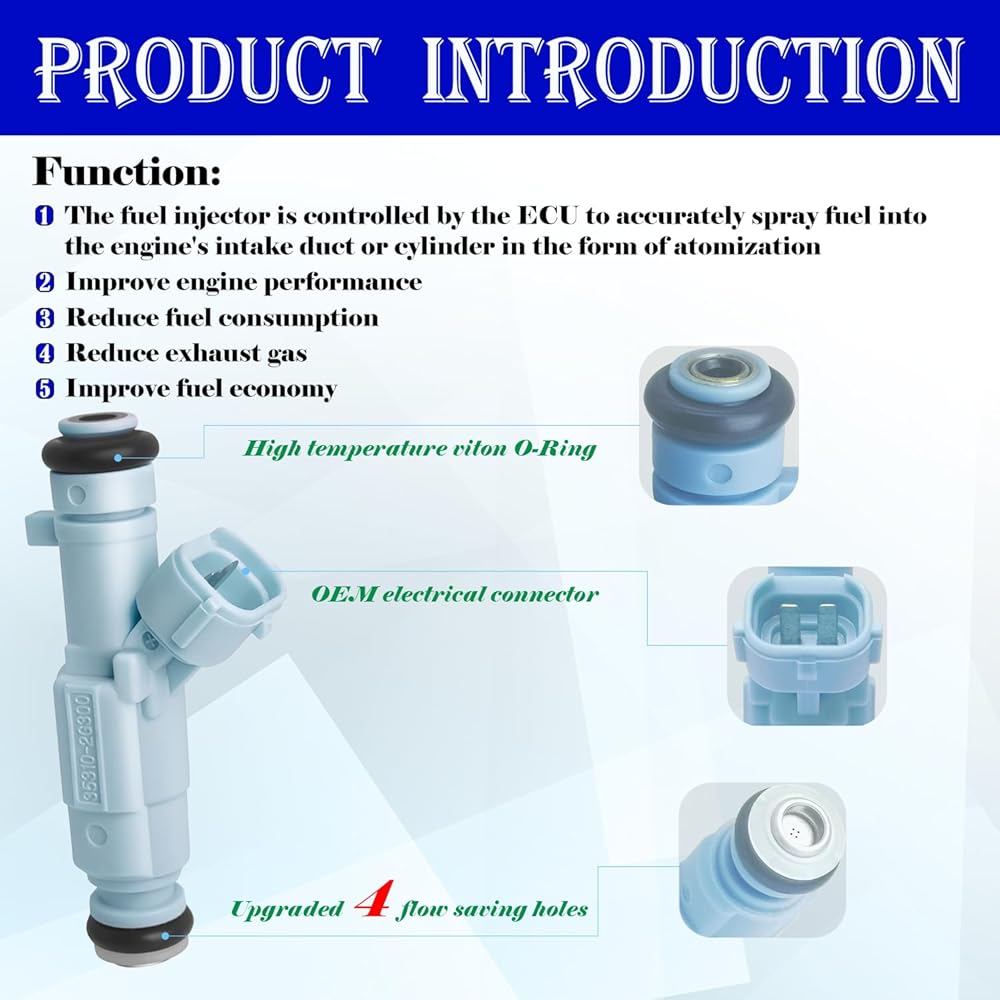 PRODUCT INTRODUCTION

Function:

1 The fuel injector is controlled by the ECU to accurately spray fuel into the engine's intake duct or cylinder in the form of atomization

2 Improve engine performance

3 Reduce fuel consumption

4 Reduce exhaust gas

5 Improve fuel economy

High temperature viton O-Ring

OEM electrical connector

35310-26300

Upgraded 4 flow saving holes