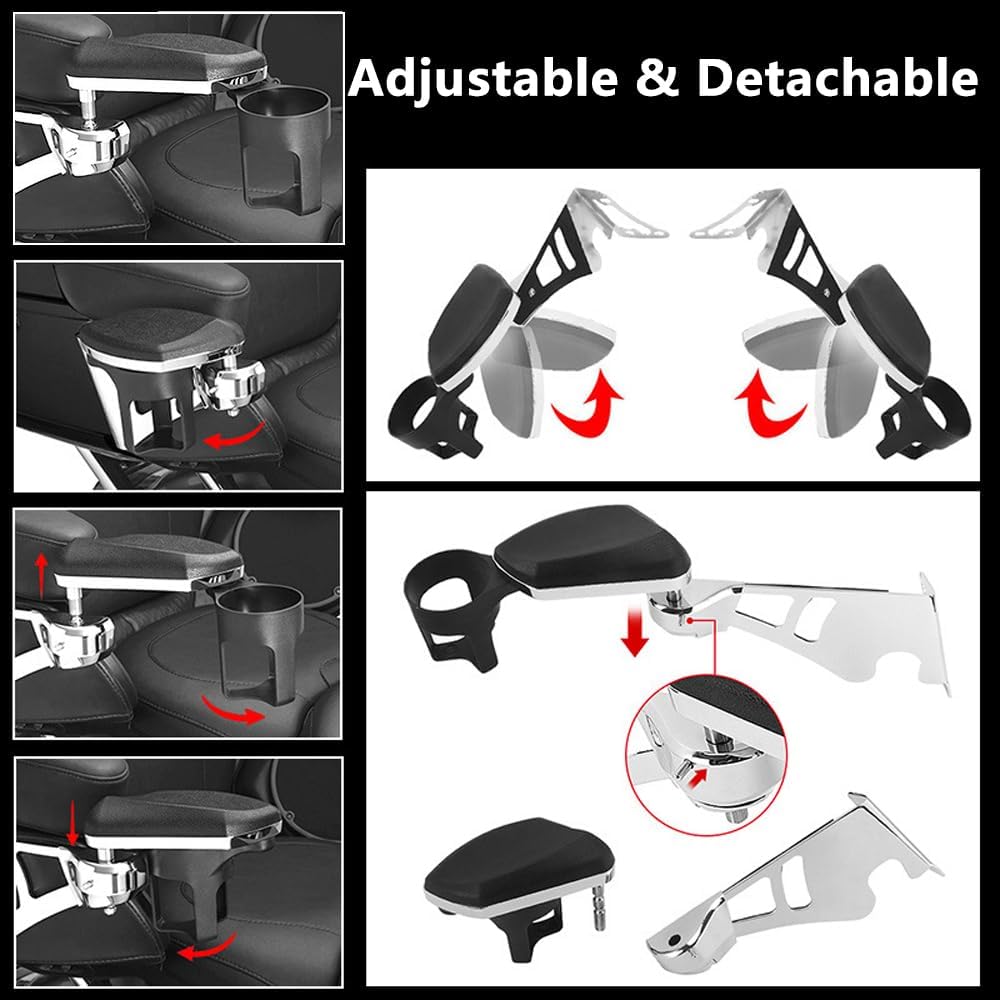 Adjustable & Detachable