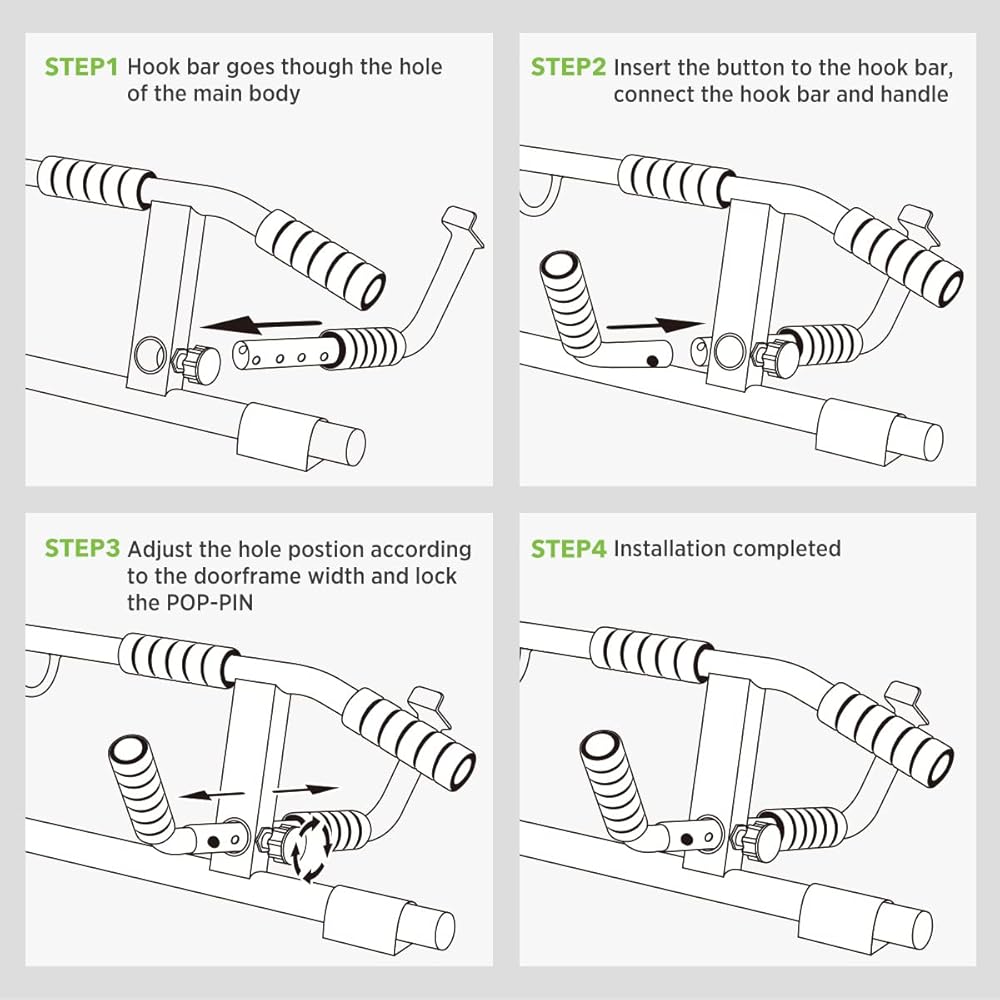 STEP1 Hook bar goes though the hole of the main body

STEP2 Insert the button to the hook bar, connect the hook bar and handle

STEP3 Adjust the hole postion according to the doorframe width and lock the POP-PIN

STEP4 Installation completed